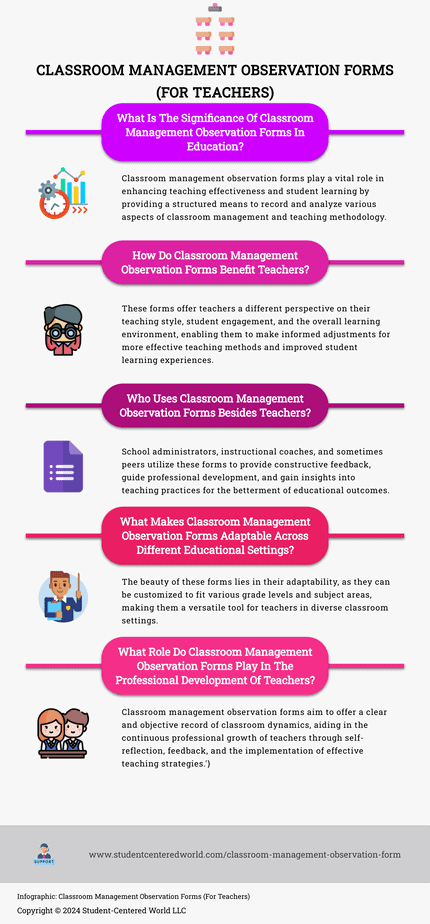 CLASSROOM MANAGEMENT OBSERVATION FORMS (FOR TEACHERS)

What Is The Significance Of Classroom Management Observation Forms In Education?

Classroom management observation forms play a vital role in enhancing teaching effectiveness and student learning by providing a structured means to record and analyze various aspects of classroom management and teaching methodology.

How Do Classroom Management Observation Forms Benefit Teachers?

These forms offer teachers a different perspective on their teaching style, student engagement, and the overall learning environment, enabling them to make informed adjustments for more effective teaching methods and improved student learning experiences.

Who Uses Classroom Management Observation Forms Besides Teachers?

School administrators, instructional coaches, and sometimes peers utilize these forms to provide constructive feedback, guide professional development, and gain insights into teaching practices for the betterment of educational outcomes.

What Makes Classroom Management Observation Forms Adaptable Across Different Educational Settings?

The beauty of these forms lies in their adaptability, as they can be customized to fit various grade levels and subject areas, making them a versatile tool for teachers in diverse classroom settings.

What Role Do Classroom Management Observation Forms Play In The Professional Development Of Teachers?

Classroom management observation forms aim to offer a clear and objective record of classroom dynamics, aiding in the continuous professional growth of teachers through self-reflection, feedback, and the implementation of effective teaching strategies.')

SUPPORT

www.studentcenteredworld.com/classroom-management-observation-form

Infographic: Classroom Management Observation Forms (For Teachers)
Copyright © 2024 Student-Centered World LLC