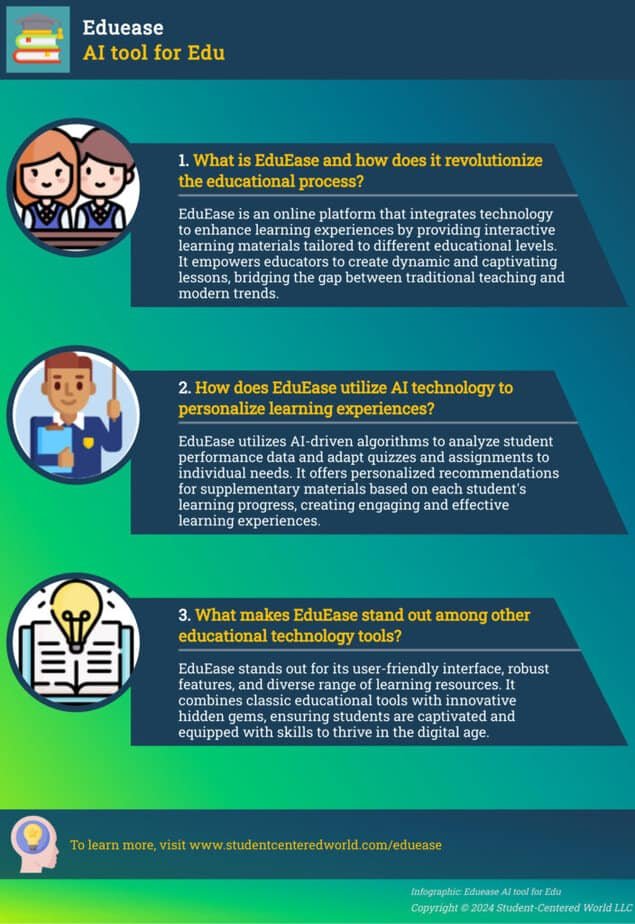 Eduease
AI tool for Edu

1. What is EduEase and how does it revolutionize the educational process?

EduEase is an online platform that integrates technology to enhance learning experiences by providing interactive learning materials tailored to different educational levels. It empowers educators to create dynamic and captivating lessons, bridging the gap between traditional teaching and modern trends.

2. How does EduEase utilize AI technology to personalize learning experiences?

EduEase utilizes AI-driven algorithms to analyze student performance data and adapt quizzes and assignments to individual needs. It offers personalized recommendations for supplementary materials based on each student's learning progress, creating engaging and effective learning experiences.

3. What makes EduEase stand out among other educational technology tools?

EduEase stands out for its user-friendly interface, robust features, and diverse range of learning resources. It combines classic educational tools with innovative hidden gems, ensuring students are captivated and equipped with skills to thrive in the digital age.

To learn more, visit www.studentcenteredworld.com/eduease

Infographic: Eduease AI tool for Edu
Copyright © 2024 Student-Centered World LLC