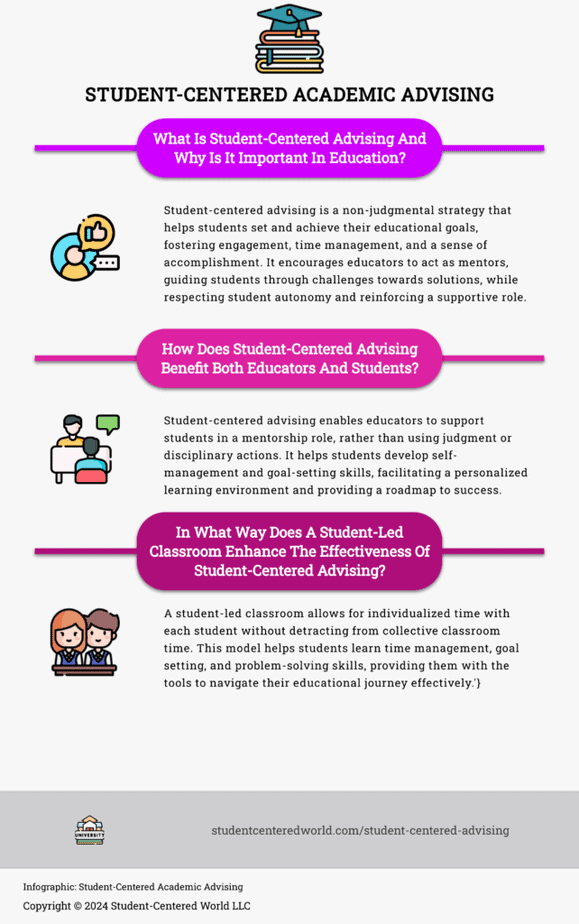 STUDENT-CENTERED ACADEMIC ADVISING

What Is Student-Centered Advising And Why Is It Important In Education?

Student-centered advising is a non-judgmental strategy that helps students set and achieve their educational goals, fostering engagement, time management, and a sense of accomplishment. It encourages educators to act as mentors, guiding students through challenges towards solutions, while respecting student autonomy and reinforcing a supportive role.

How Does Student-Centered Advising Benefit Both Educators And Students?

Student-centered advising enables educators to support students in a mentorship role, rather than using judgment or disciplinary actions. It helps students develop self-management and goal-setting skills, facilitating a personalized learning environment and providing a roadmap to success.

In What Way Does A Student-Led Classroom Enhance The Effectiveness Of Student-Centered Advising?

A student-led classroom allows for individualized time with each student without detracting from collective classroom time. This model helps students learn time management, goal setting, and problem-solving skills, providing them with the tools to navigate their educational journey effectively.'}

UNIVERSITY

studentcenteredworld.com/student-centered-advising

Infographic: Student-Centered Academic Advising
Copyright © 2024 Student-Centered World LLC